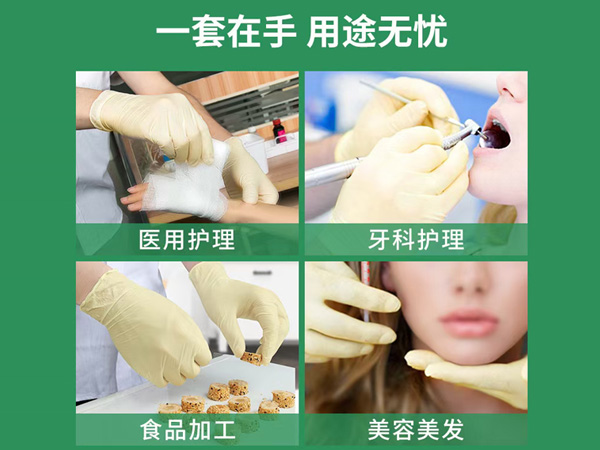 一套在手 用途无忧

医用护理

牙科护理

食品加工

美容美发